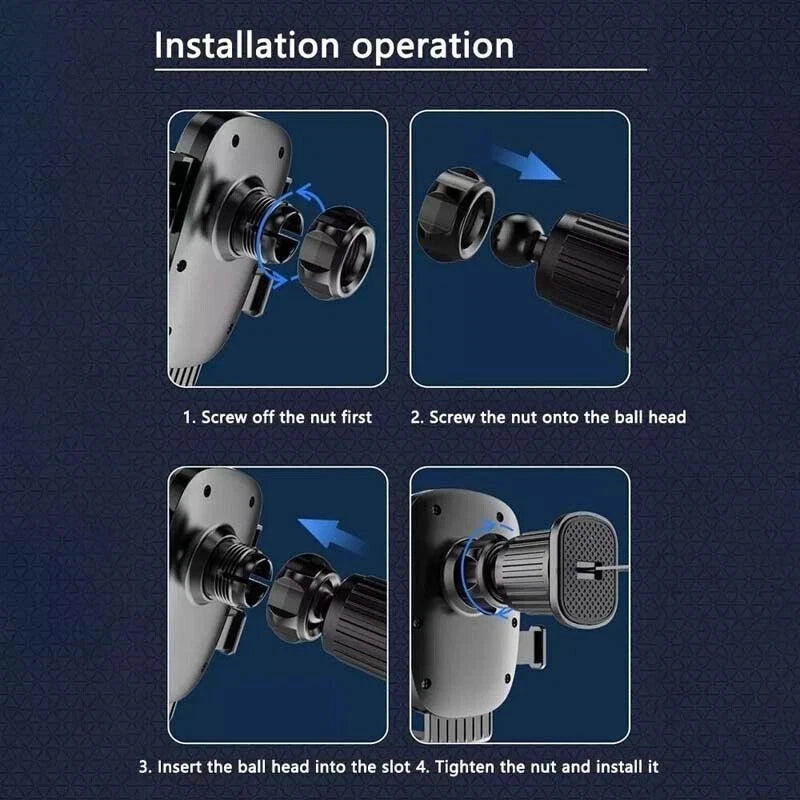 Installation operation

1. Screw off the nut first

2. Screw the nut onto the ball head

3. Insert the ball head into the slot

4. Tighten the nut and install it